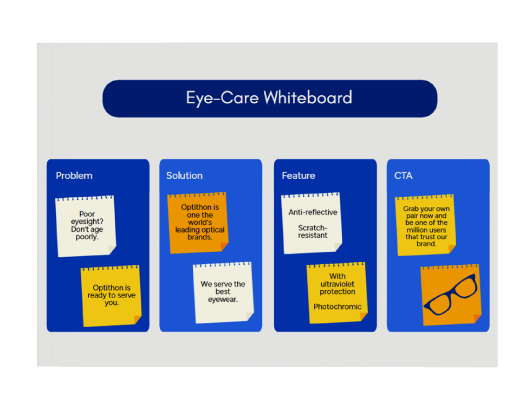 Eye-Care Whiteboard

Problem

Poor eyesight? Don't age poorly.

Optithon is ready to serve you.

Solution

Optithon is one the world's leading optical brands.

We serve the best eyewear.

Feature

Anti-reflective

Scratch-resistant

With ultraviolet protection

Photochromic

CTA

Grab your own pair now and be one of the million users that trust our brand.